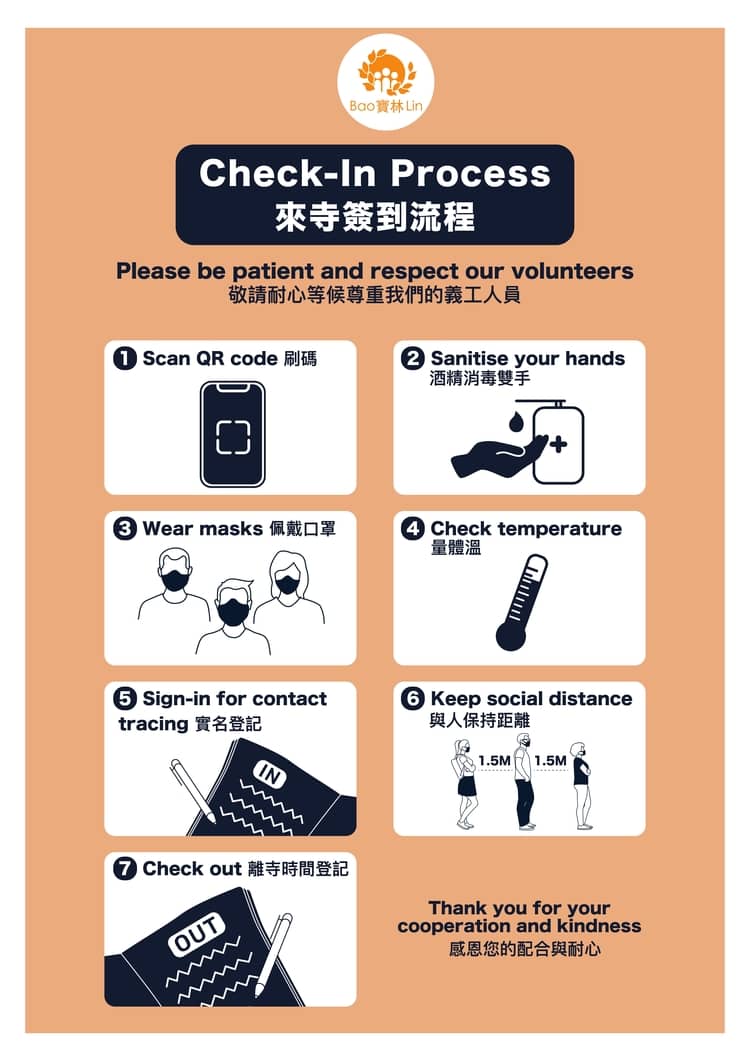 Bao寶林Lin

Check-In Process
來寺簽到流程

Please be patient and respect our volunteers
敬請耐心等候尊重我們的義工人員

1 Scan QR code 刷碼

2 Sanitise your hands
酒精消毒雙手

3 Wear masks 佩戴口罩

4 Check temperature
量體溫

5 Sign-in for contact tracing 實名登記

IN

6 Keep social distance
與人保持距離

1.5M 1.5M

7 Check out 離寺時間登記

OUT

Thank you for your cooperation and kindness
感恩您的配合與耐心